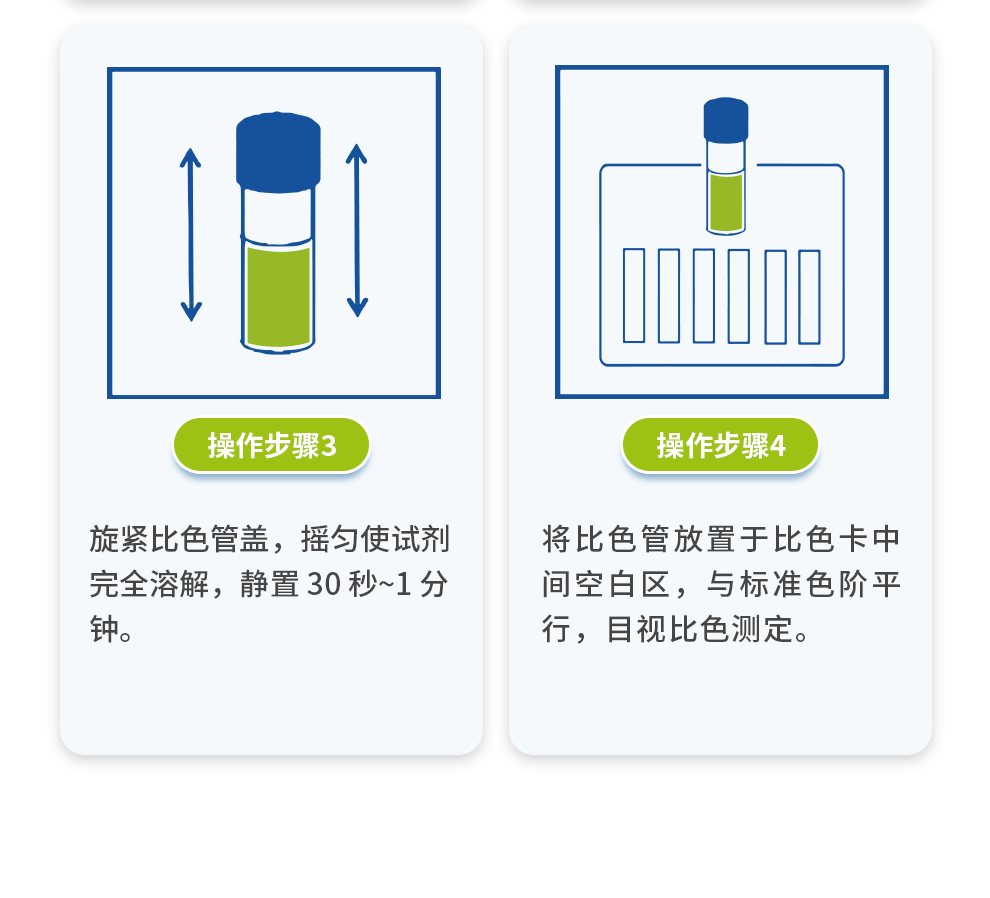 操作步骤3

旋紧比色管盖，摇匀使试剂完全溶解，静置 30 秒~1 分钟。

操作步骤4

将比色管放置于比色卡中间空白区，与标准色阶平行，目视比色测定。